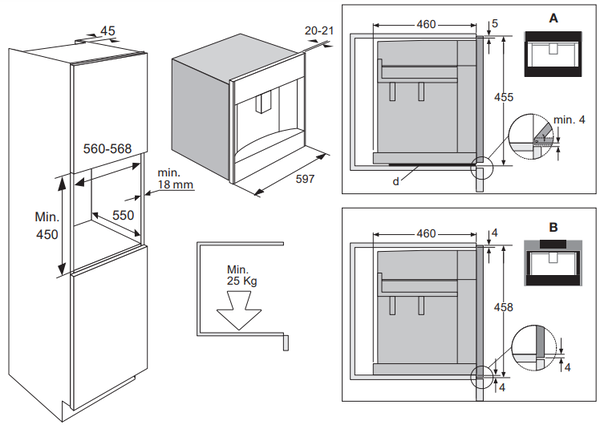 45
560-568
min.
18 mm
Min.
450
550
20-21
597
Min.
25 Kg
460
5
A
455
min. 4
d
460
4
B
458
4
4